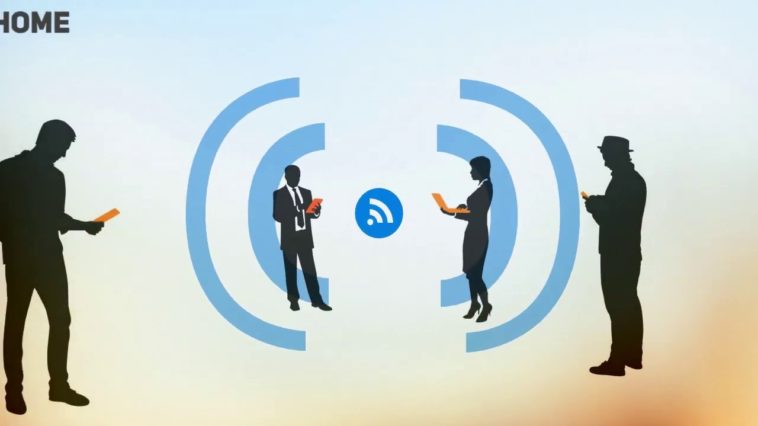 HOME