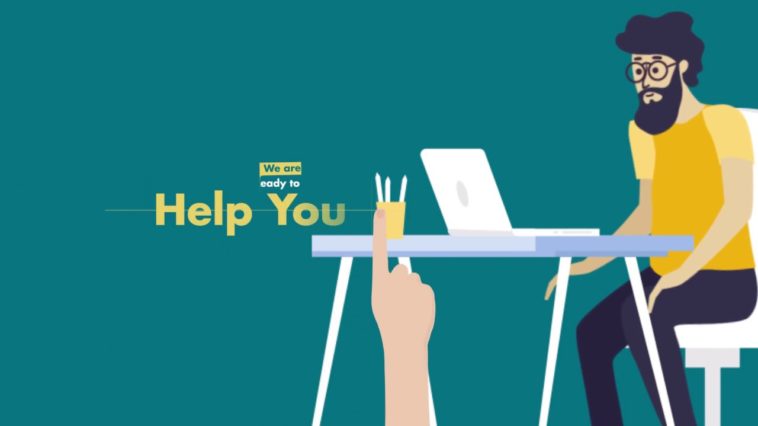 We are
eady to
Help You