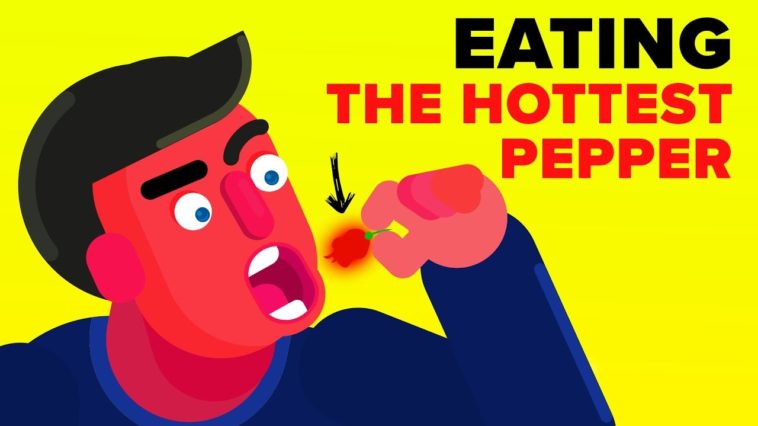 EATING
THE HOTTEST
PEPPER