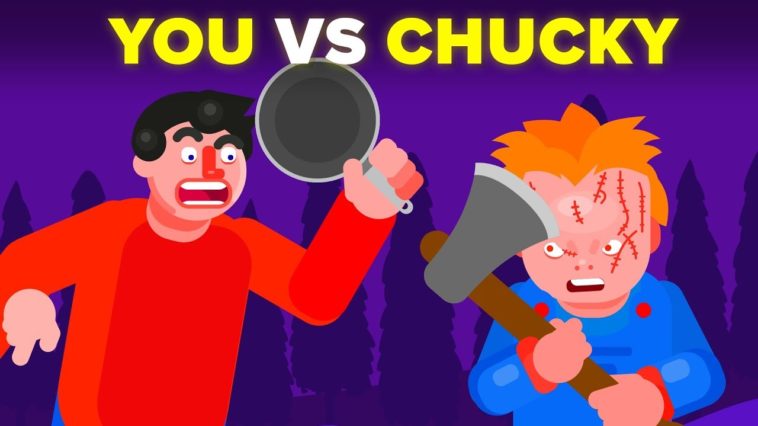 YOU VS CHUCKY