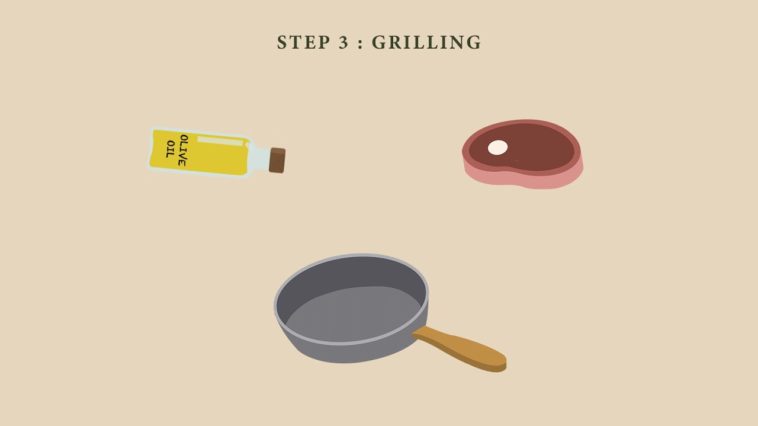 STEP 3 : GRILLING

OLIVE OIL