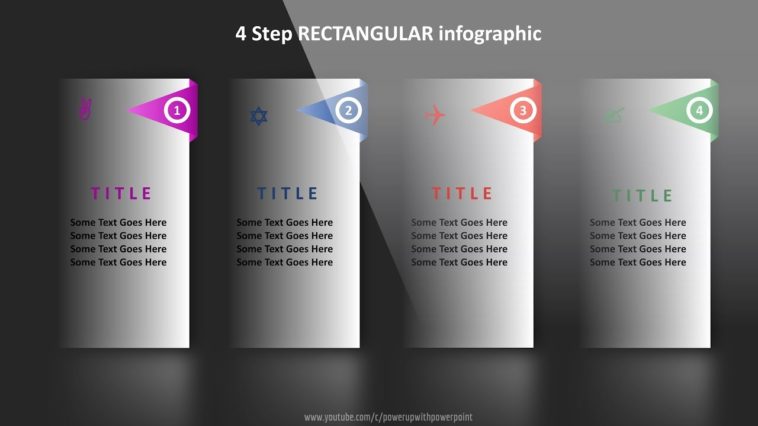 4 Step RECTANGULAR infographic

1

TITLE

Some Text Goes Here
Some Text Goes Here
Some Text Goes Here
Some Text Goes Here

2

TITLE

Some Text Goes Here
Some Text Goes Here
Some Text Goes Here
Some Text Goes Here

3

TITLE

Some Text Goes Here
Some Text Goes Here
Some Text Goes Here
Some Text Goes Here

4

TITLE

Some Text Goes Here
Some Text Goes Here
Some Text Goes Here
Some Text Goes Here

www.youtube.com/c/powerupwithpowerpoint