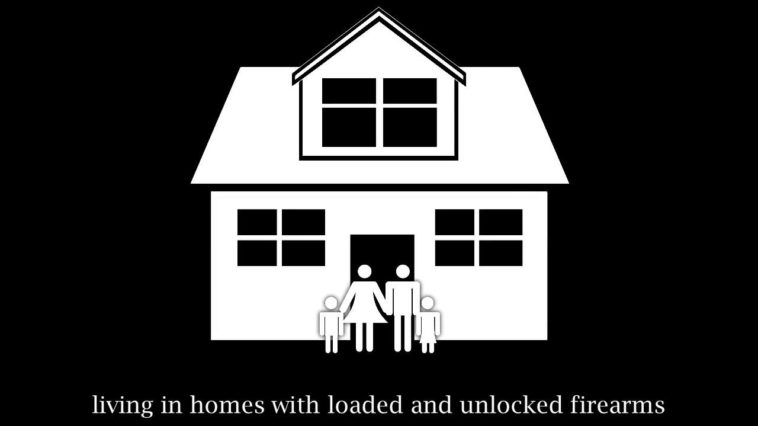 living in homes with loaded and unlocked firearms