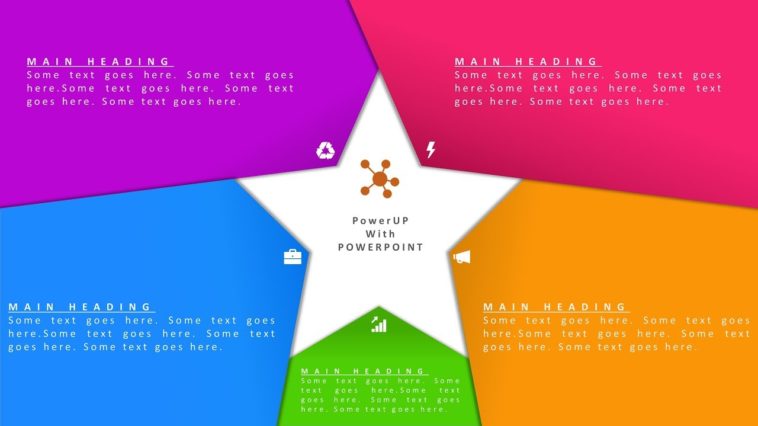 MAIN HEADING
Some text goes here. Some text goes here.Some text goes here. Some text goes here. Some text goes here.

MAIN HEADING
Some text goes here. Some text goes here.Some text goes here. Some text goes here. Some text goes here.

PowerUP
With
POWERPOINT

MAIN HEADING
Some text goes here. Some text goes here.Some text goes here. Some text goes here. Some text goes here.

MAIN HEADING
Some text goes here. Some text goes here.Some text goes here. Some text goes here. Some text goes here.

MAIN HEADING
Some text goes here. Some text goes here.Some text goes here. Some text goes here. Some text goes here.