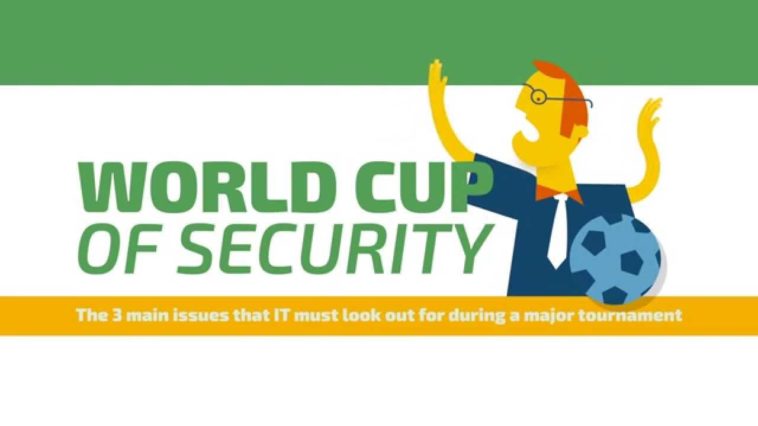 WORLD CUP
OF SECURITY

The 3 main issues that IT must look out for during a major tournament