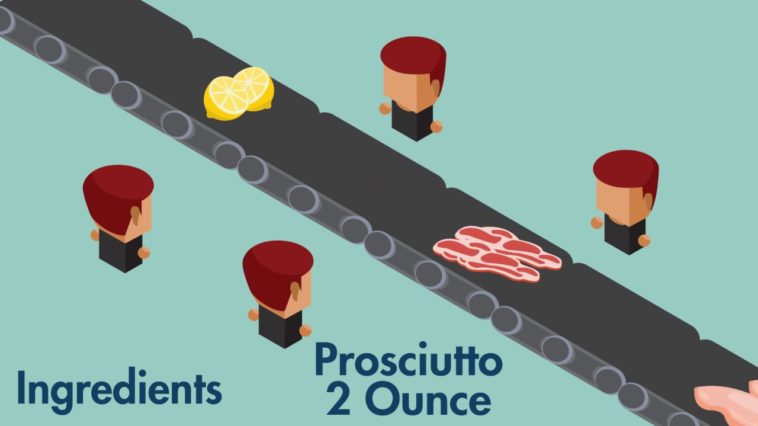 Ingredients

Prosciutto
2 Ounce