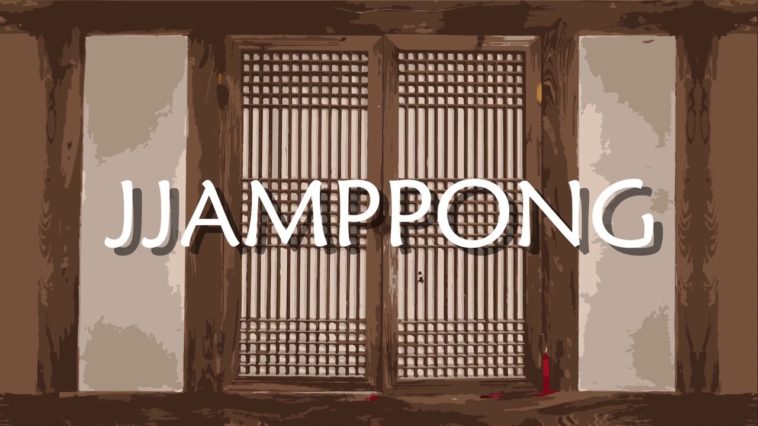 JJAMPPONG