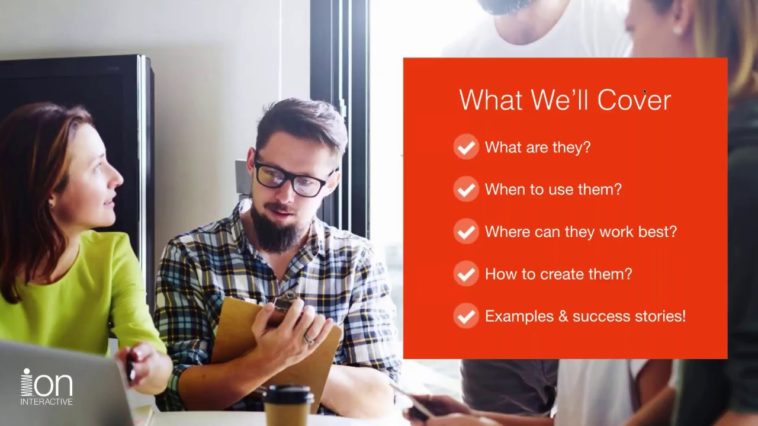 What We'll Cover

What are they?

When to use them?

Where can they work best?

How to create them?

Examples & success stories!

ion
INTERACTIVE