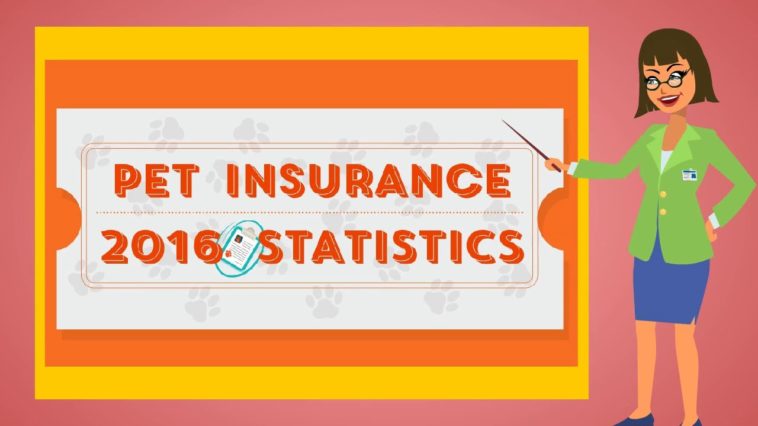 PET INSURANCE
2016 STATISTICS