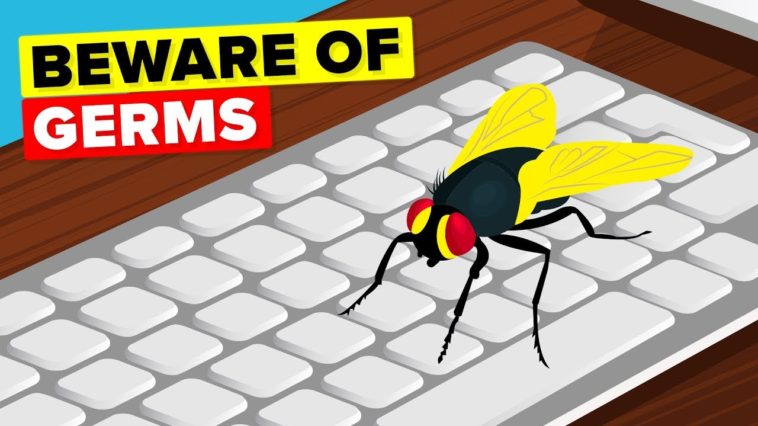 BEWARE OF
GERMS