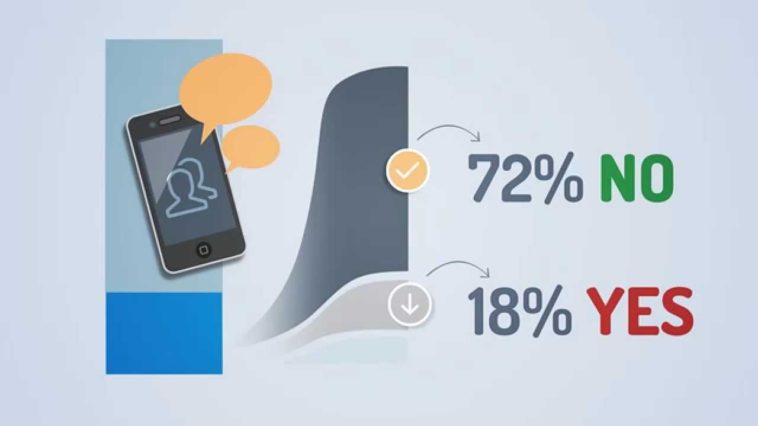 72% NO

18% YES