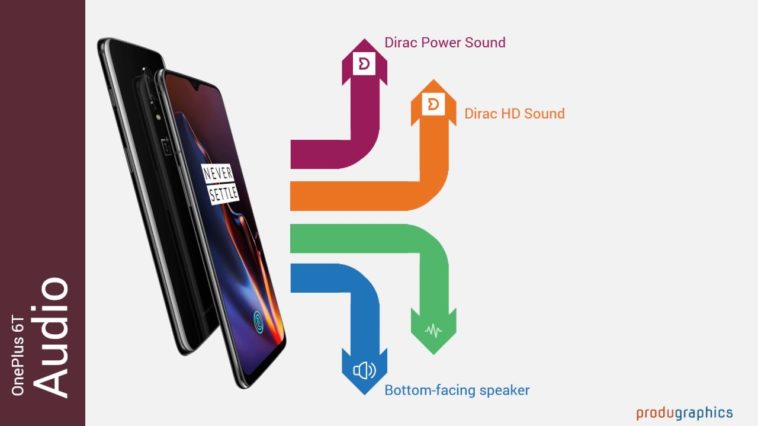 OnePlus 6T
Audio

NEVER SETTLE

Dirac Power Sound

Dirac HD Sound

Bottom-facing speaker

produgraphics