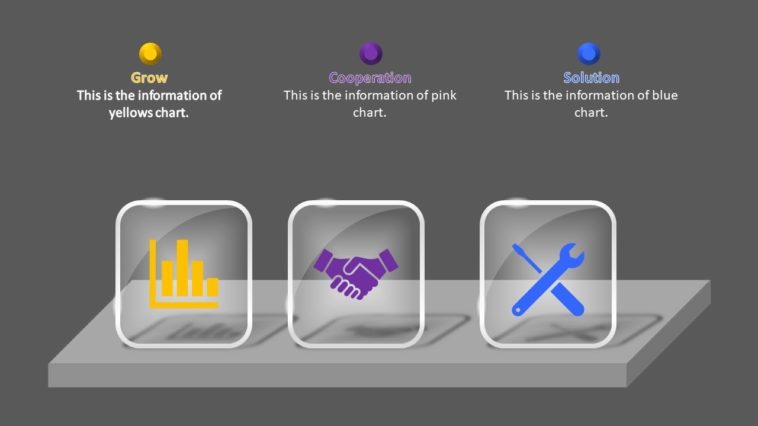 Grow
This is the information of yellows chart.

Cooperation
This is the information of pink chart.

Solution
This is the information of blue chart.