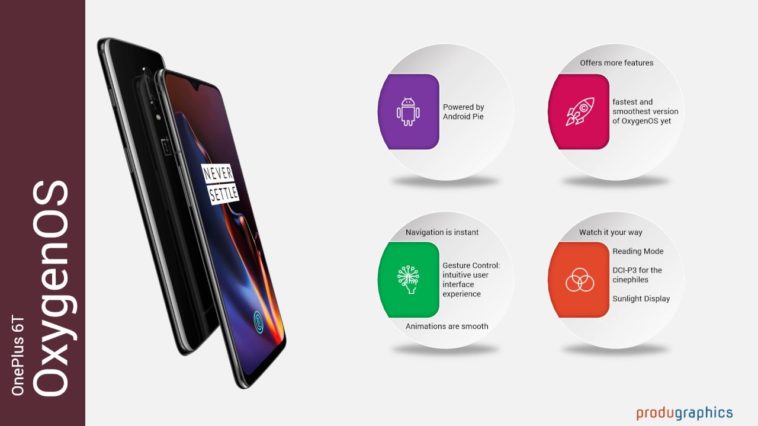 OnePlus 6T
OxygenOS

NEVER SETTLE

Powered by Android Pie

Offers more features

fastest and smoothest version of OxygenOS yet

Navigation is instant

Gesture Control: intuitive user interface experience

Animations are smooth

Watch it your way

Reading Mode

DCI-P3 for the cinephiles

Sunlight Display

produgraphics