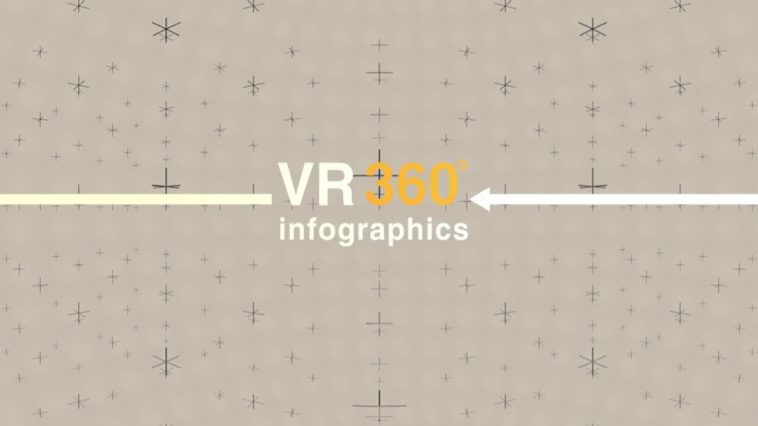 VR 360°
infographics