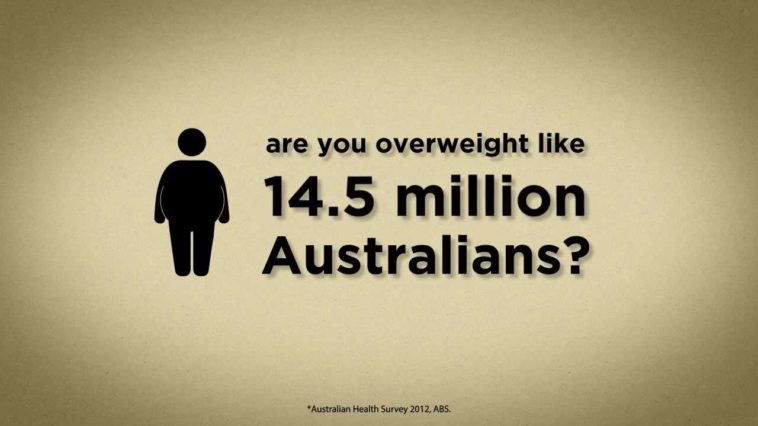 are you overweight like
14.5 million Australians?

*Australian Health Survey 2012, ABS.