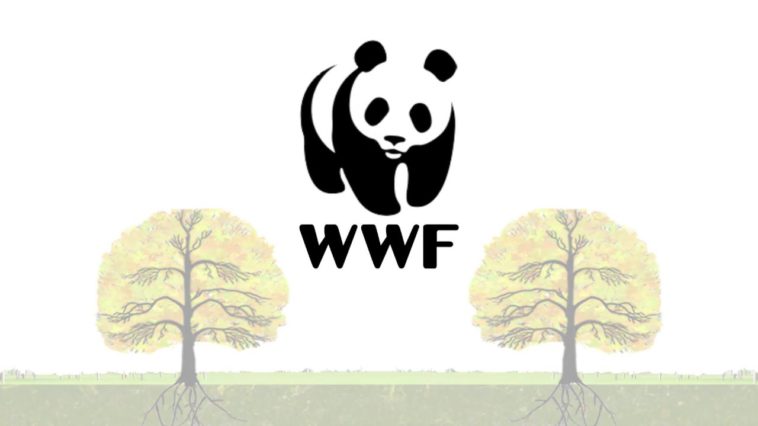 WWF