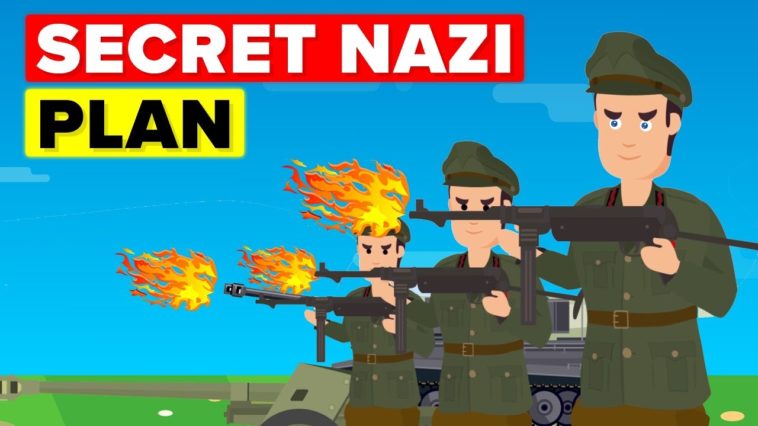 SECRET NAZI
PLAN