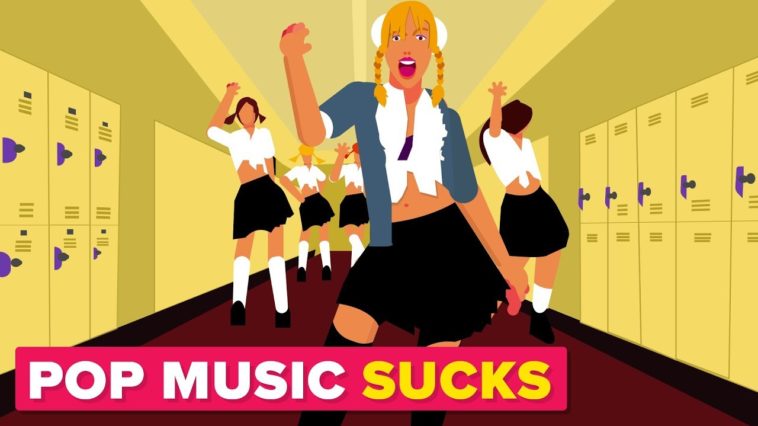 POP MUSIC SUCKS