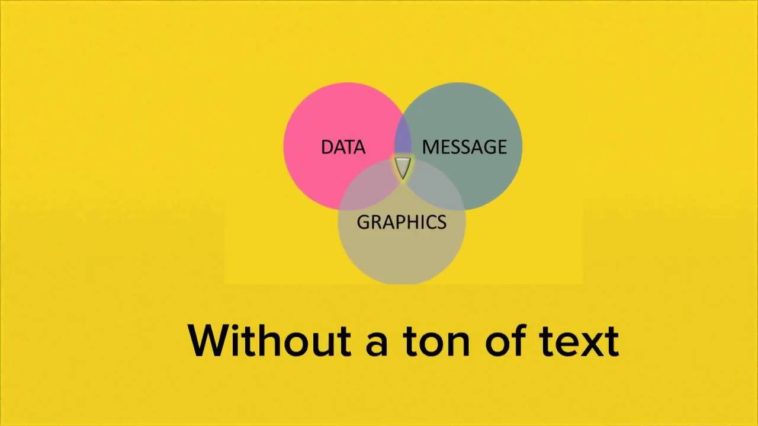 DATA
MESSAGE
GRAPHICS

Without a ton of text