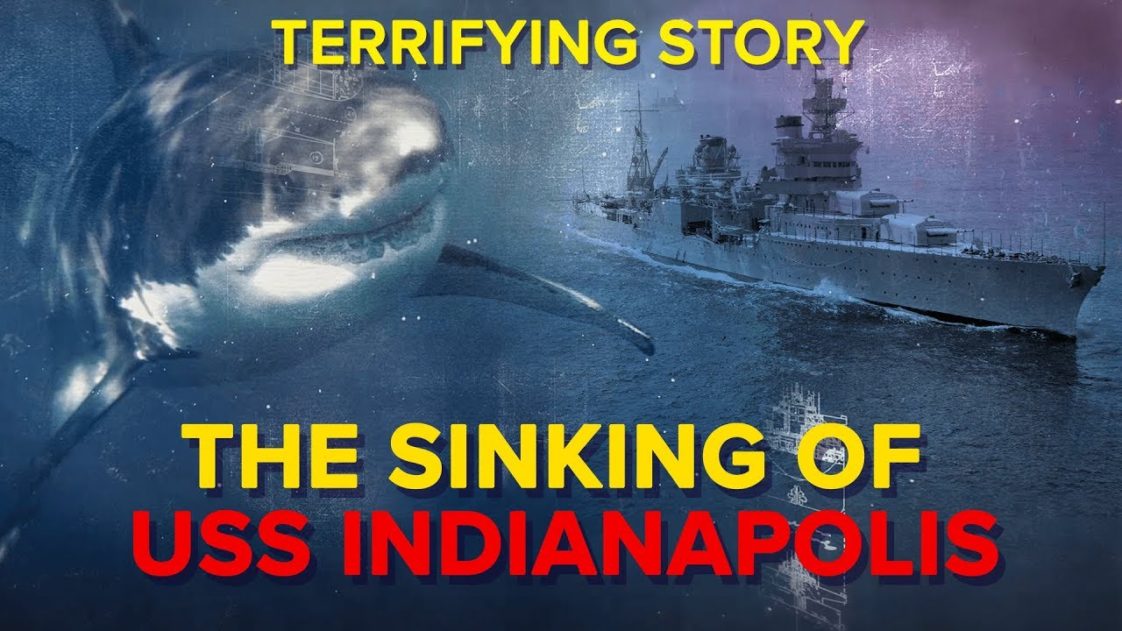 TERRIFYING STORY

THE SINKING OF
USS INDIANAPOLIS