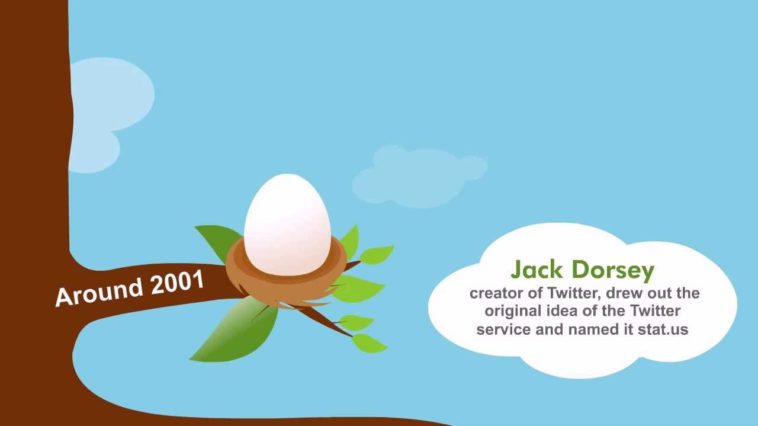 Around 2001

Jack Dorsey

creator of Twitter, drew out the original idea of the Twitter service and named it stat.us