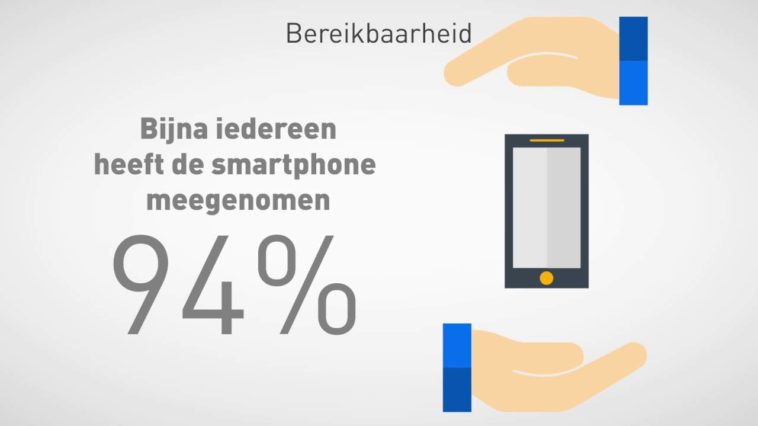 Bereikbaarheid

Bijna iedereen heeft de smartphone meegenomen

94%