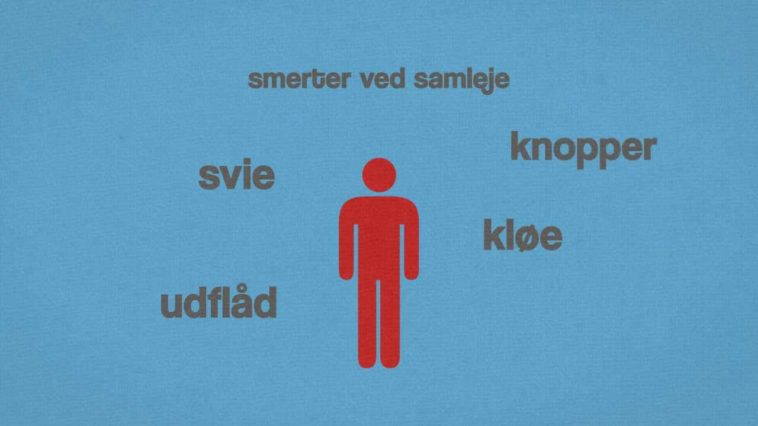 smerter ved samleje

knopper

svie

kløe

udflåd