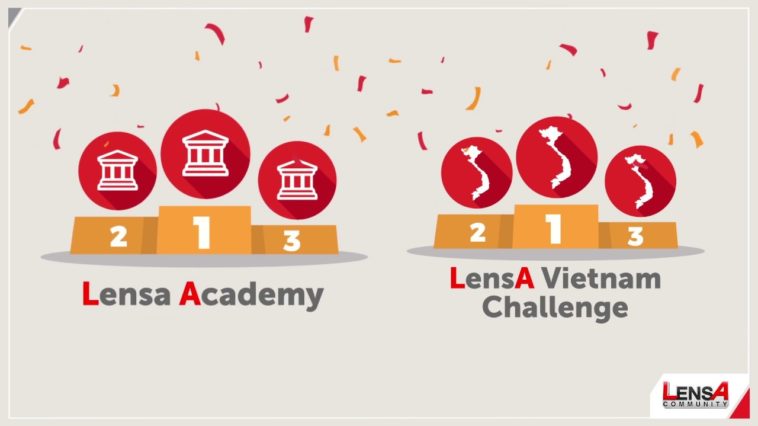 2 1 3

Lensa Academy

2 1 3

LensA Vietnam Challenge

LENSA COMMUNITY