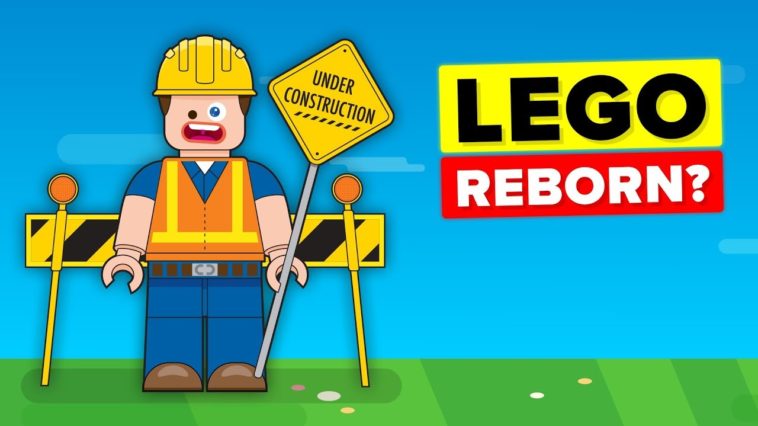 UNDER CONSTRUCTION

LEGO
REBORN?