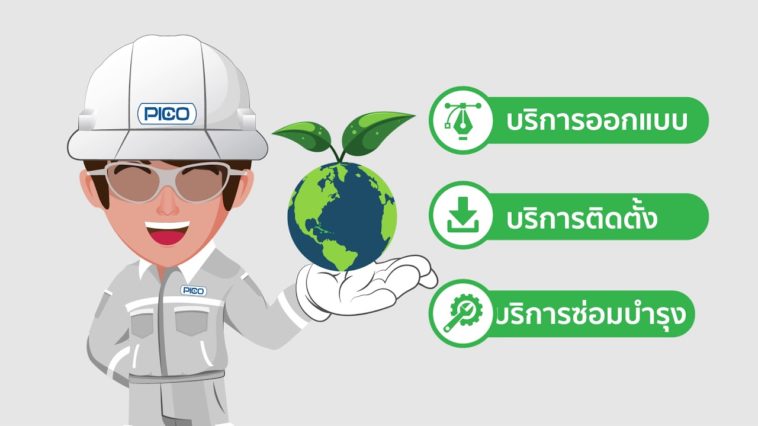 PICO

PICO

บริการออกแบบ

บริการติดตั้ง

บริการซ่อมบำรุง