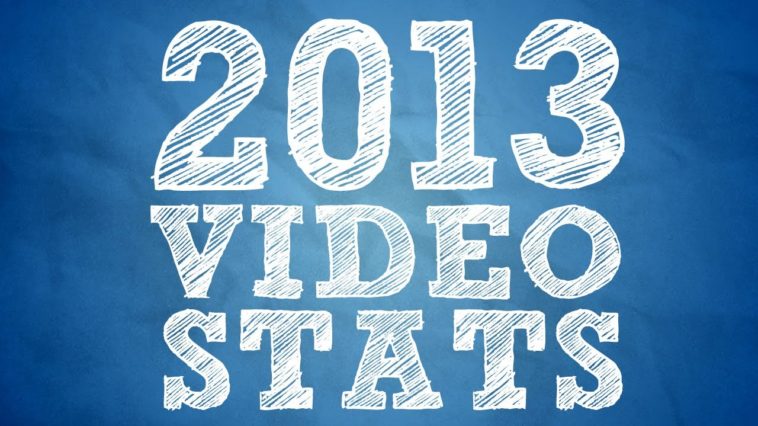 2013
VIDEO
STATS