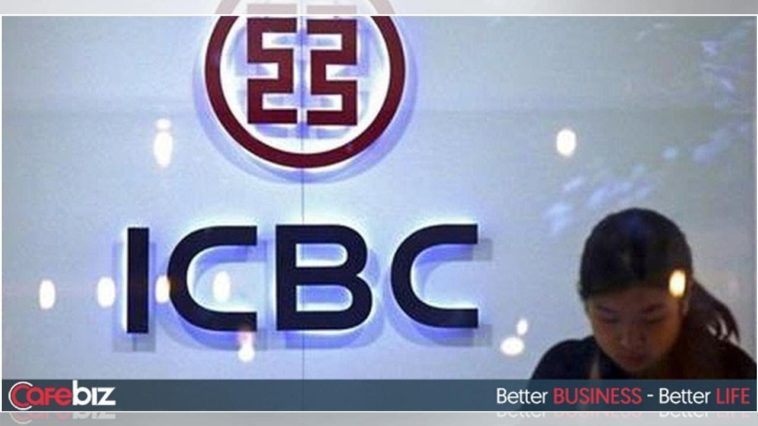 ICBC

Cafebiz

Better BUSINESS - Better LIFE