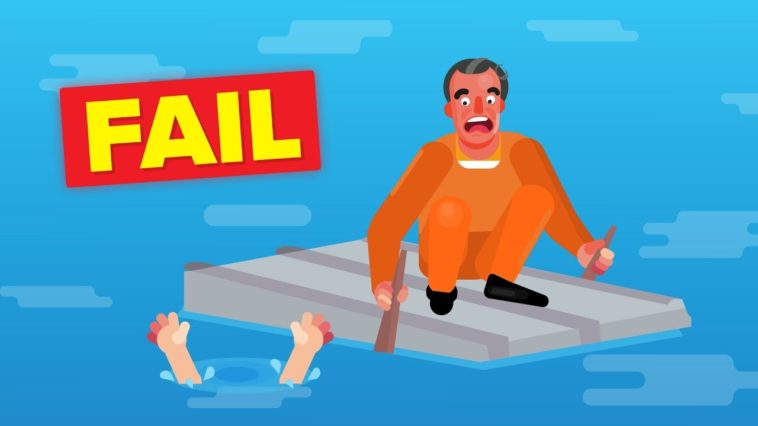 FAIL