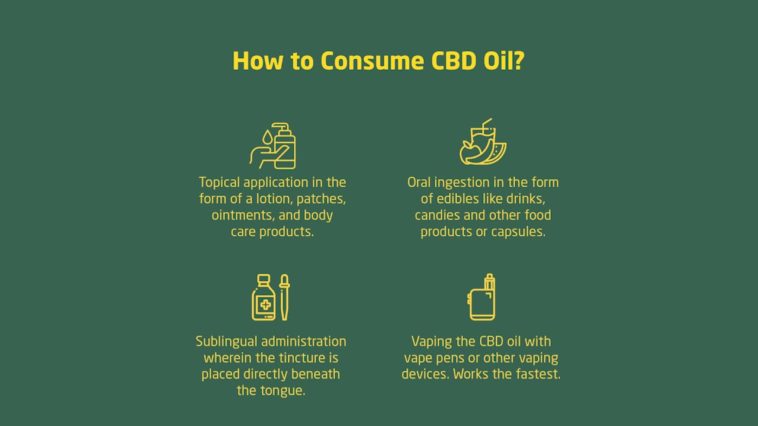 How to Consume CBD Oil?

Topical application in the form of a lotion, patches, ointments, and body care products.

Oral ingestion in the form of edibles like drinks, candies and other food products or capsules.

Sublingual administration wherein the tincture is placed directly beneath the tongue.

Vaping the CBD oil with vape pens or other vaping devices. Works the fastest.