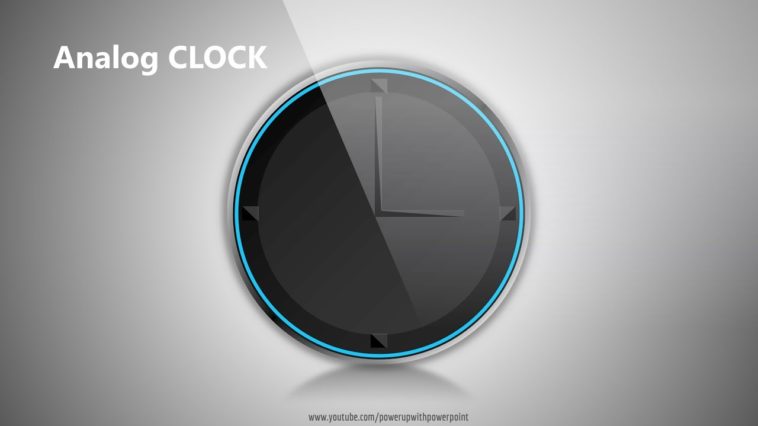 Analog CLOCK

www.youtube.com/powerupwithpowerpoint