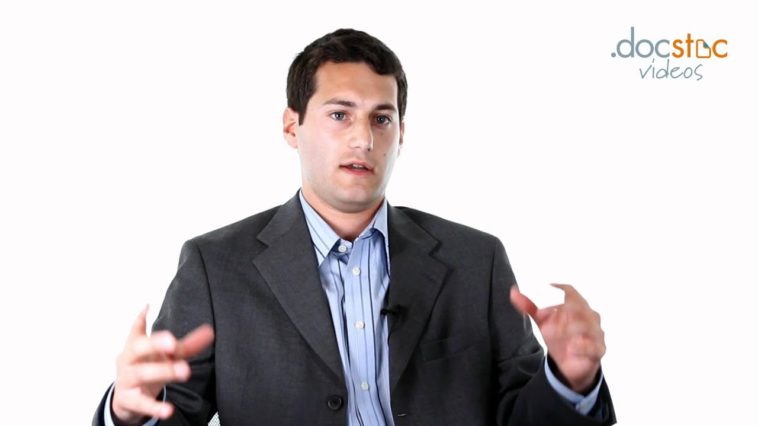 .docstoc
videos