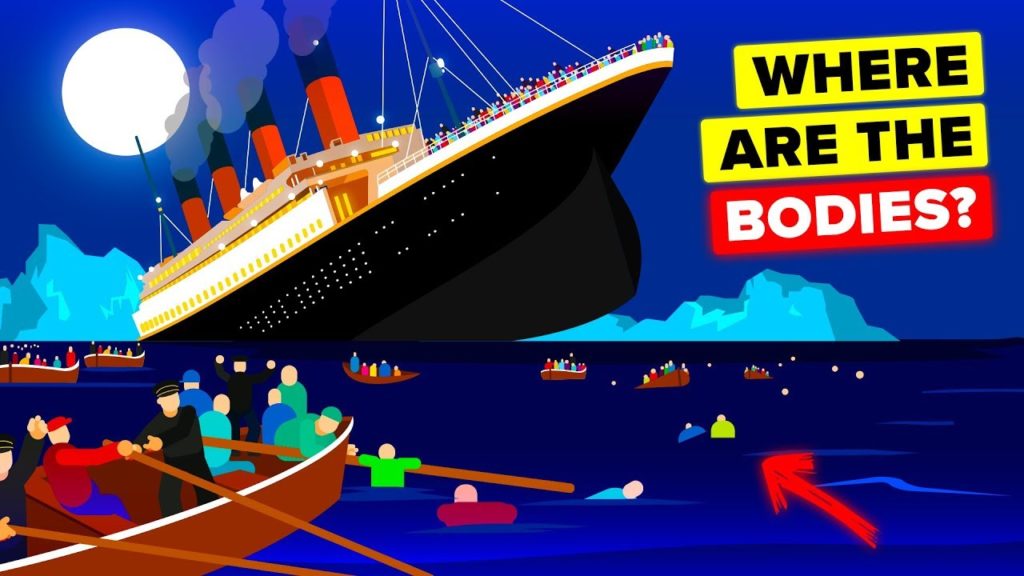 WHERE ARE THE BODIES?