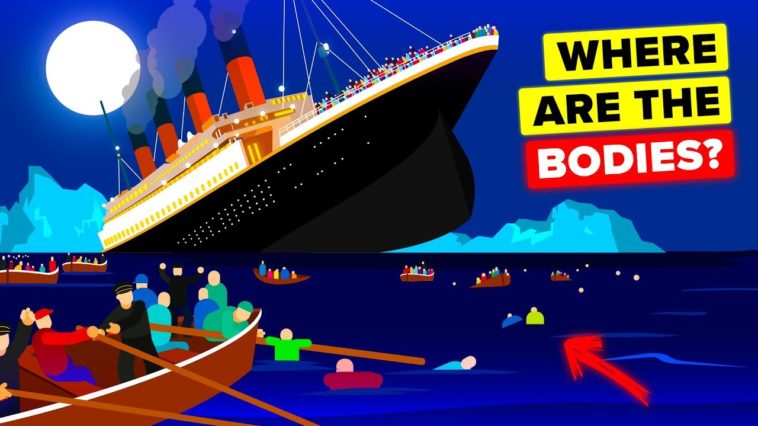 WHERE
ARE THE
BODIES?