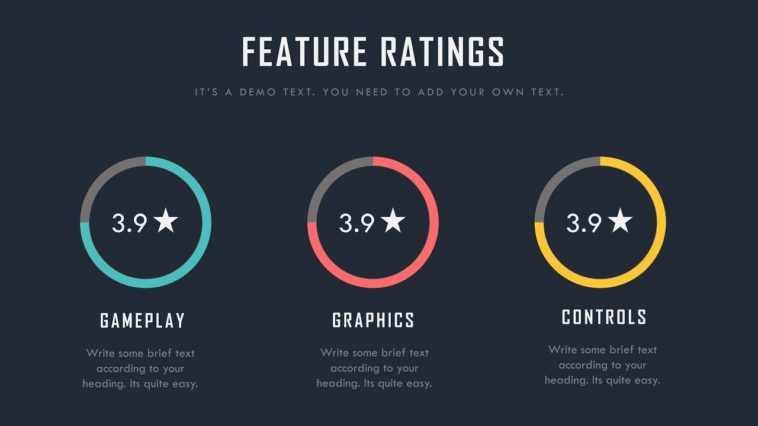 FEATURE RATINGS

IT'S A DEMO TEXT. YOU NEED TO ADD YOUR OWN TEXT.

3.9 ★

GAMEPLAY

Write some brief text according to your heading. Its quite easy.

3.9 ★

GRAPHICS

Write some brief text according to your heading. Its quite easy.

3.9 ★

CONTROLS

Write some brief text according to your heading. Its quite easy.