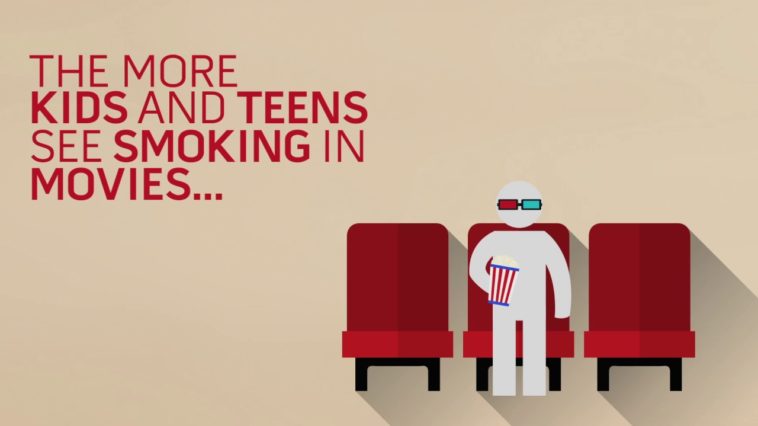 THE MORE KIDS AND TEENS SEE SMOKING IN MOVIES...