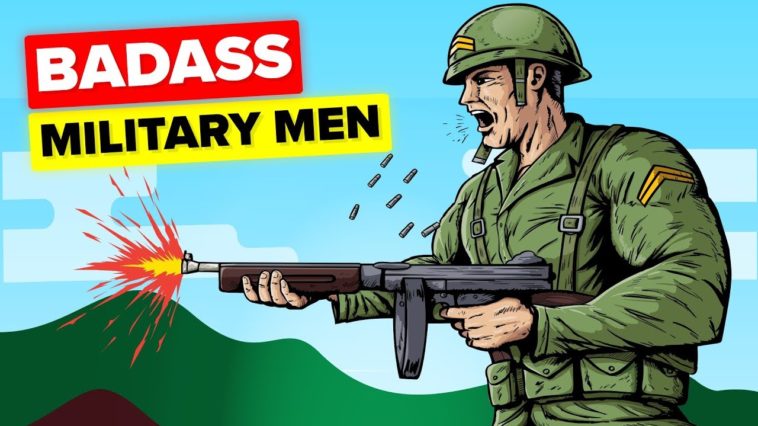 BADASS
MILITARY MEN