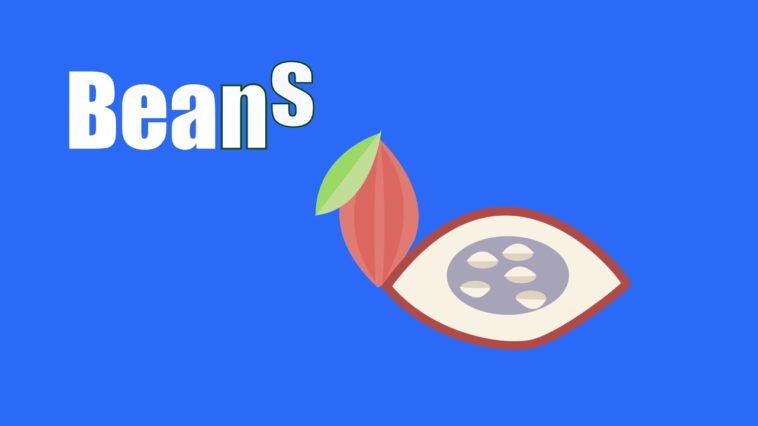 BeanS