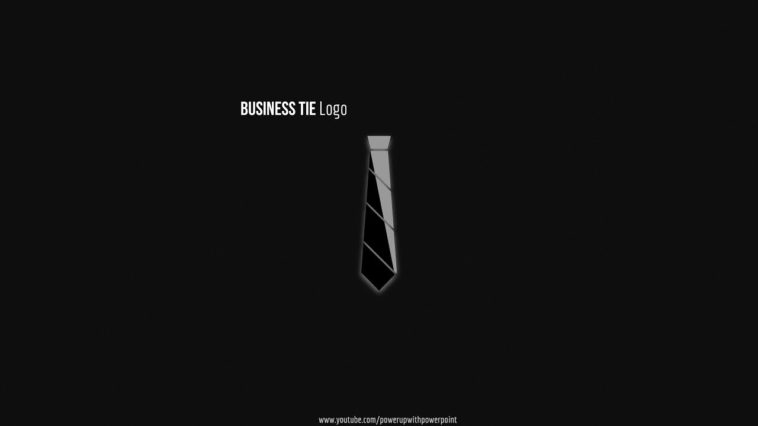 BUSINESS TIE Logo

www.youtube.com/powerupwithpowerpoint