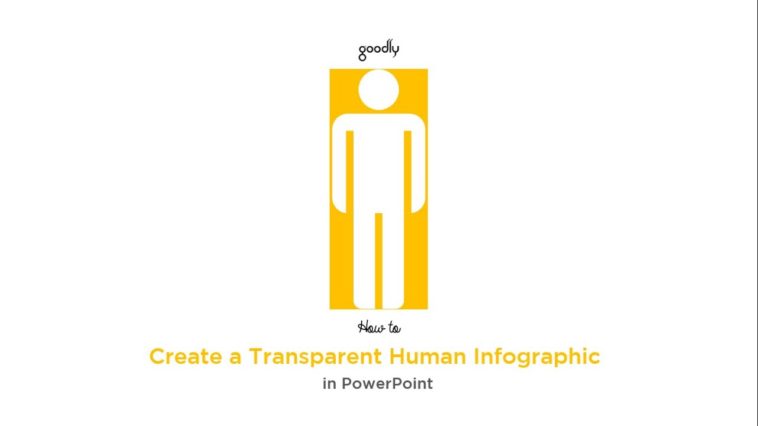 goodly

How to

Create a Transparent Human Infographic

in PowerPoint