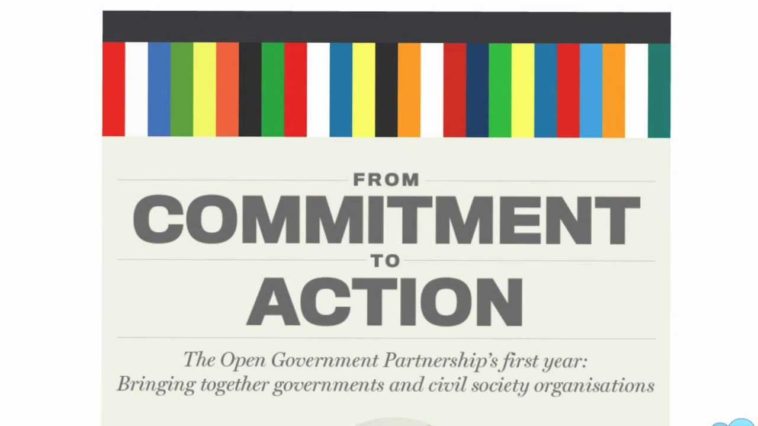 FROM
COMMITMENT
TO
ACTION

The Open Government Partnership's first year: Bringing together governments and civil society organisations