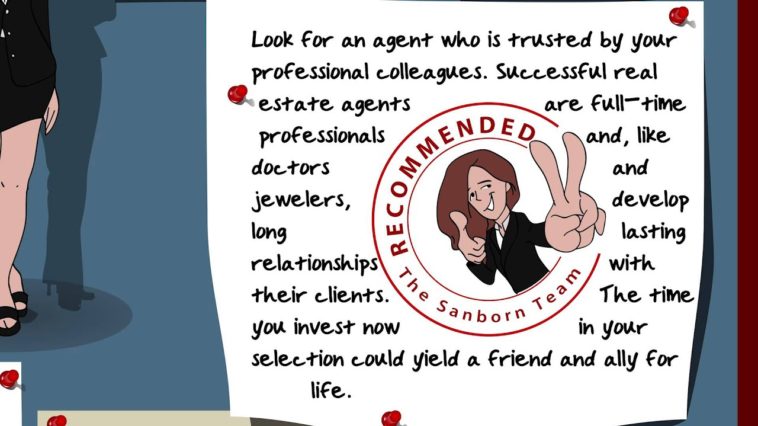 Look for an agent who is trusted by your professional colleagues. Successful real estate agents are full-time professionals and, like doctors and jewelers, develop long lasting relationships with their clients. The time you invest now in your selection could yield a friend and ally for life.

RECOMMENDED
The Sanborn Team