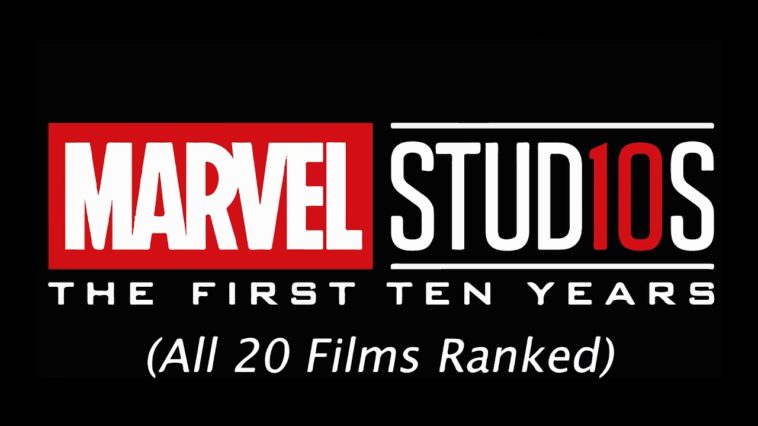 MARVEL STUD10S
THE FIRST TEN YEARS
(All 20 Films Ranked)