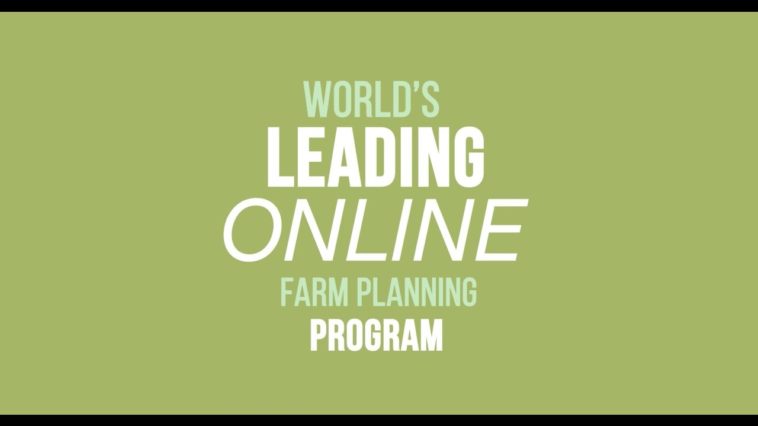 WORLD'S
LEADING
ONLINE
FARM PLANNING
PROGRAM