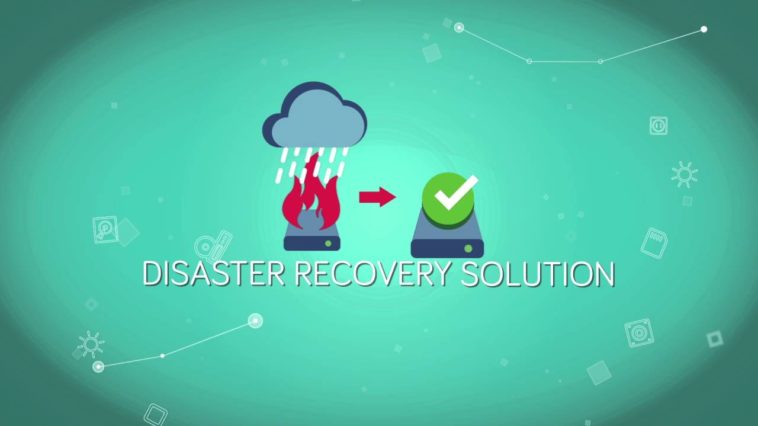 DISASTER RECOVERY SOLUTION